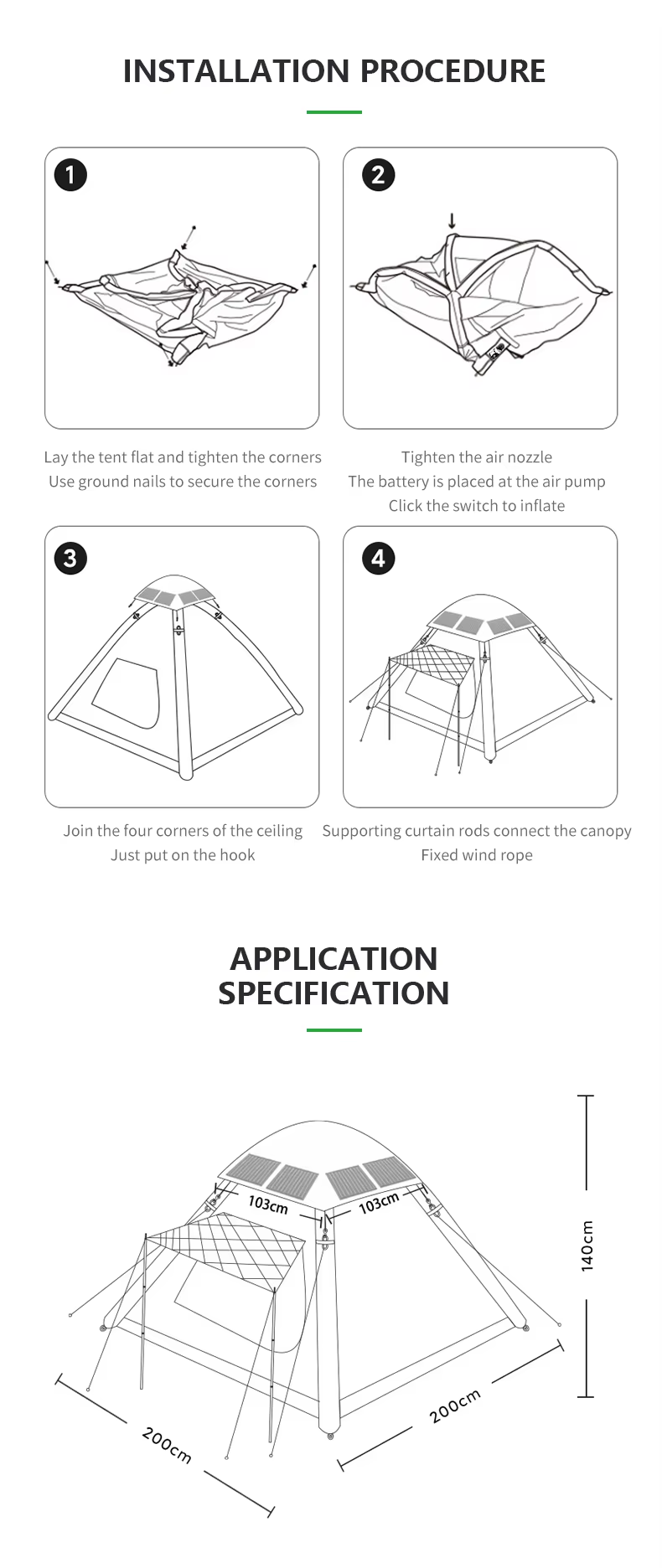 INSTALLATION PROCEDURE

1

Lay the tent flat and tighten the corners
Use ground nails to secure the corners

2

Tighten the air nozzle
The battery is placed at the air pump
Click the switch to inflate

3

Join the four corners of the ceiling
Just put on the hook

4

Supporting curtain rods connect the canopy
Fixed wind rope

APPLICATION SPECIFICATION

103cm
103cm
140cm
200cm
200cm